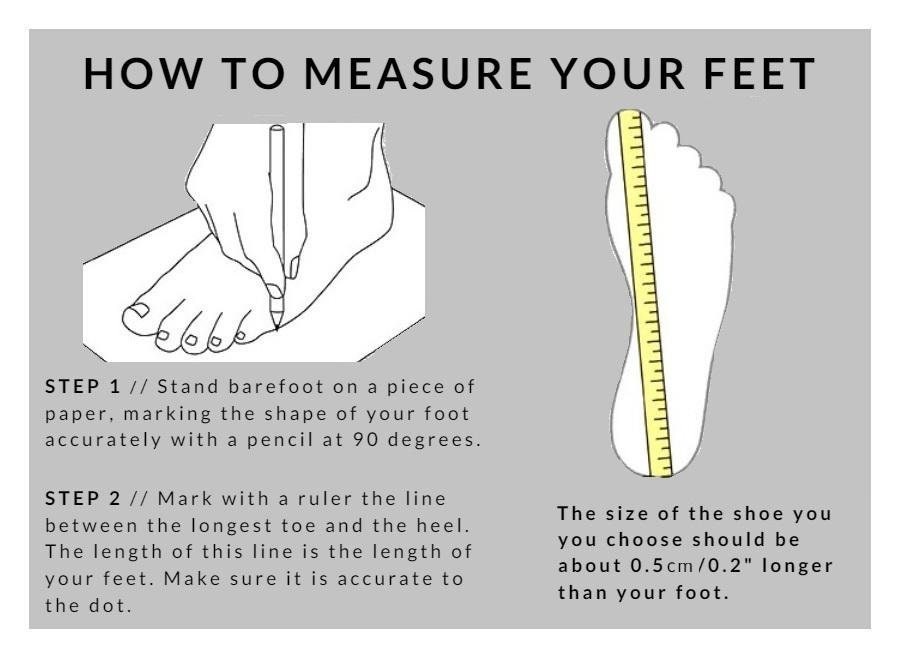 HOW TO MEASURE YOUR FEET

STEP 1 // Stand barefoot on a piece of paper, marking the shape of your foot accurately with a pencil at 90 degrees.

STEP 2 // Mark with a ruler the line between the longest toe and the heel. The length of this line is the length of your feet. Make sure it is accurate to the dot.

The size of the shoe you you choose should be about 0.5cm/0.2" longer than your foot.